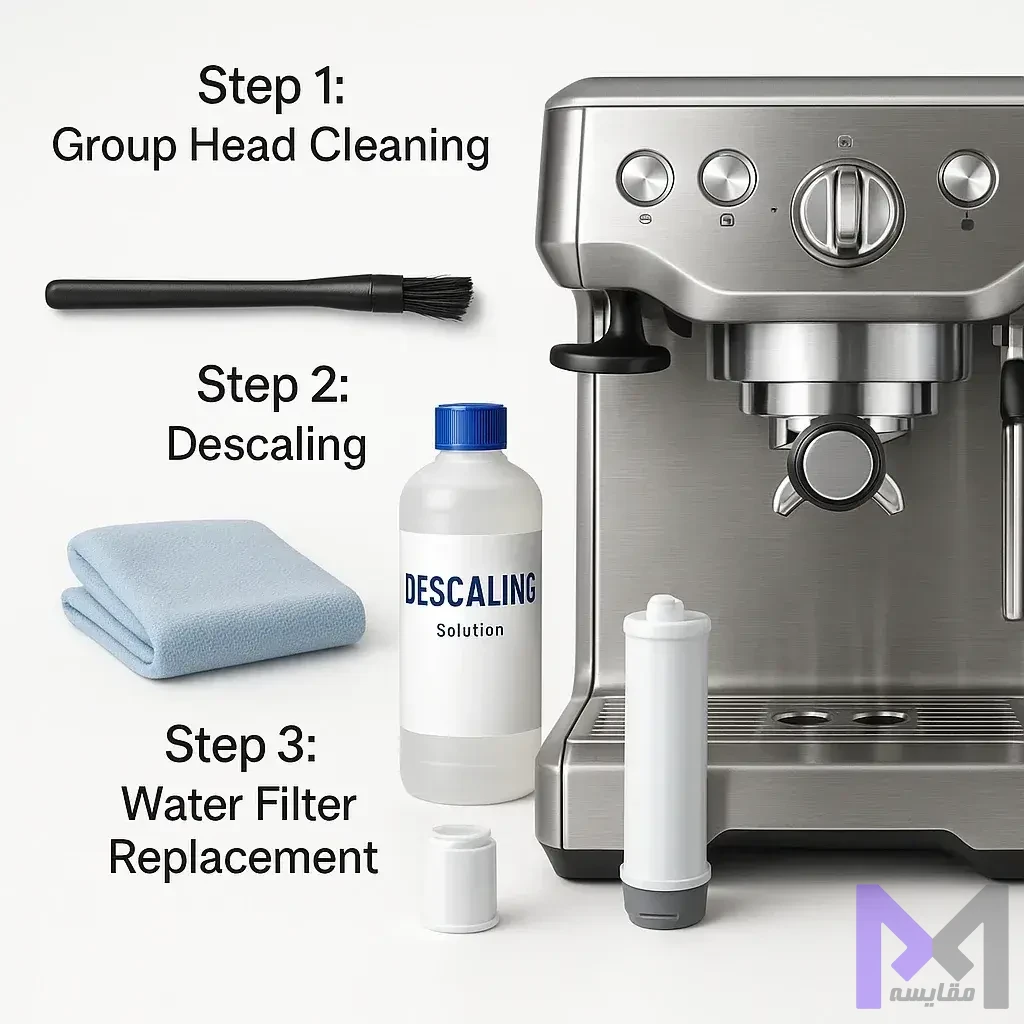 Step 1:
Group Head Cleaning

Step 2:
Descaling

DESCALING
Solution

Step 3:
Water Filter
Replacement

مقایسه